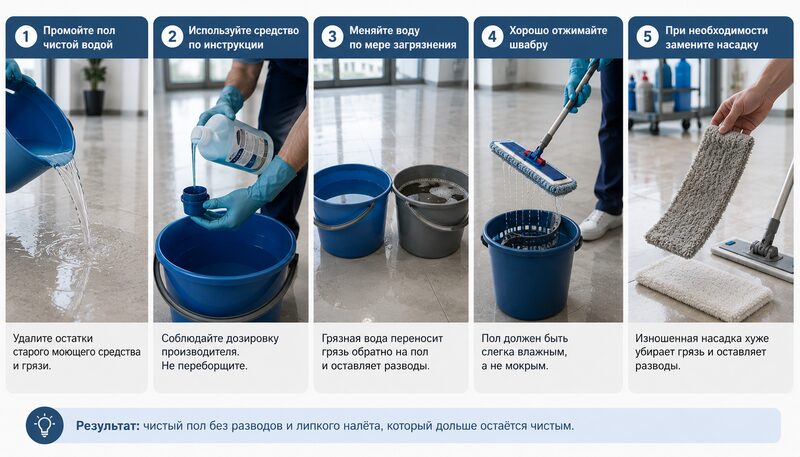 1 Промойте пол чистой водой

Удалите остатки старого моющего средства и грязи.

2 Используйте средство по инструкции

Соблюдайте дозировку производителя. Не переборщите.

3 Меняйте воду по мере загрязнения

Грязная вода переносит грязь обратно на пол и оставляет разводы.

4 Хорошо отжимайте швабру

Пол должен быть слегка влажным, а не мокрым.

5 При необходимости замените насадку

Изношенная насадка хуже убирает грязь и оставляет разводы.

Результат: чистый пол без разводов и липкого налёта, который дольше остаётся чистым.